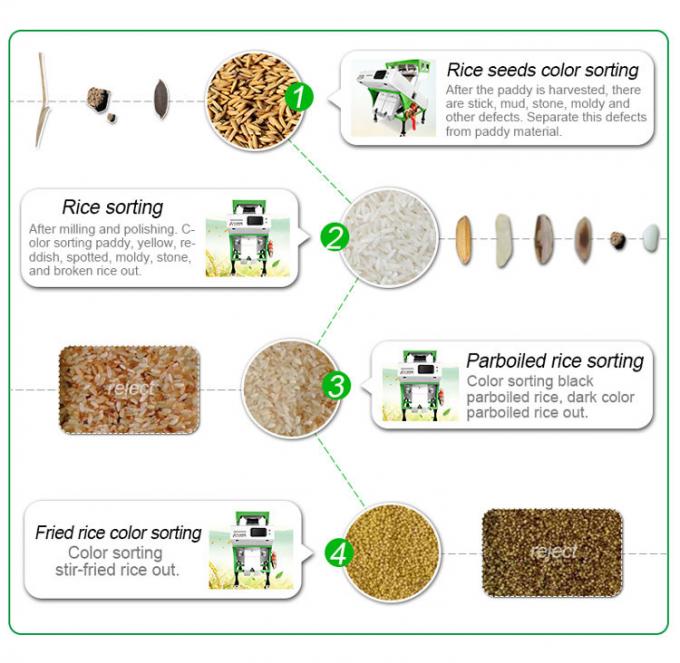 1

Rice seeds color sorting
After the paddy is harvested, there are stick, mud, stone, moldy and other defects. Separate this defects from paddy material.

Rice sorting
After milling and polishing. Color sorting paddy, yellow, reddish, spotted, moldy, stone, and broken rice out.

2

reject

3

Parboiled rice sorting
Color sorting black parboiled rice, dark color parboiled rice out.

Fried rice color sorting
Color sorting stir-fried rice out.

4

reject