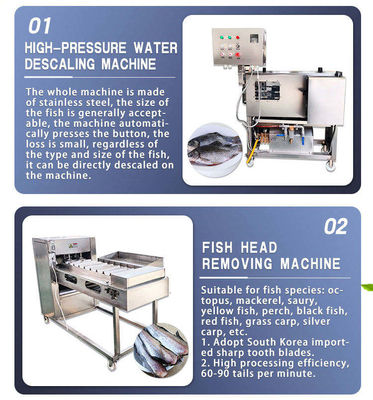 01

HIGH-PRESSURE WATER DESCALING MACHINE

The whole machine is made of stainless steel, the size of the fish is generally acceptable, the machine automatically presses the button, the loss is small, regardless of the type and size of the fish, it can be directly descaled on the machine.

02

FISH HEAD REMOVING MACHINE

Suitable for fish species: octopus, mackerel, saury, yellow fish, perch, black fish, red fish, grass carp, silver carp, etc.
1. Adopt South Korea imported sharp tooth blades.
2. High processing efficiency, 60-90 tails per minute.